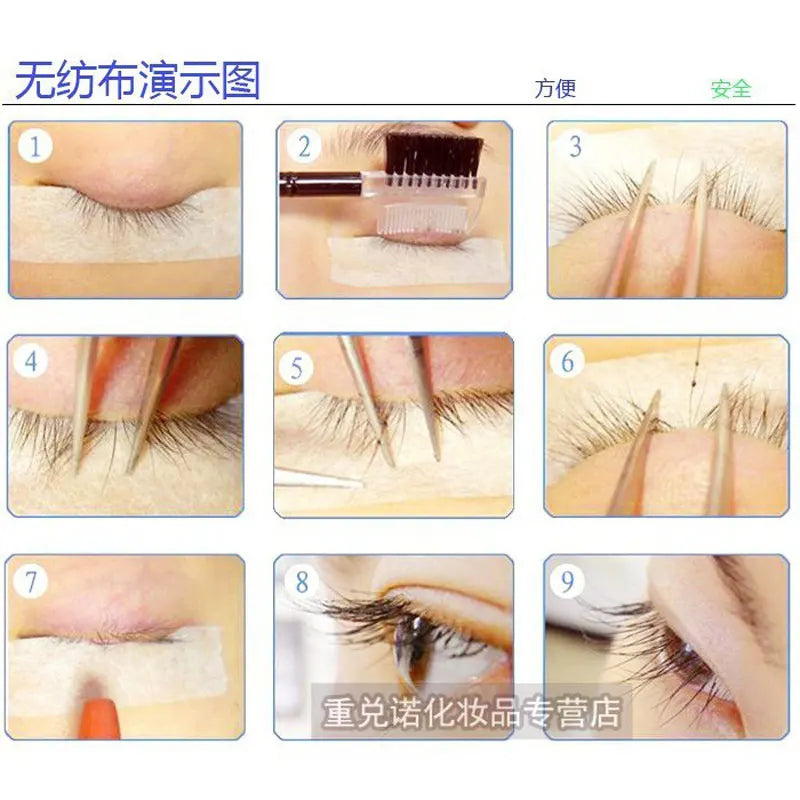 无纺布演示图

方便

安全

1

2

3

4

5

6

7

8

9

重兑诺化妆品专营店